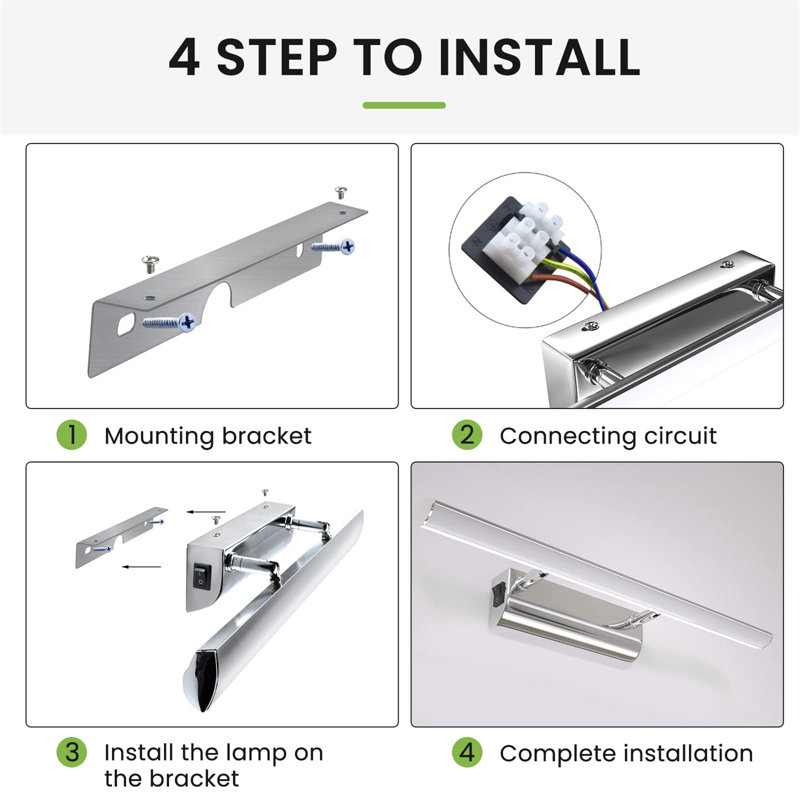 4 STEP TO INSTALL

1 Mounting bracket

2 Connecting circuit

3 Install the lamp on the bracket

4 Complete installation