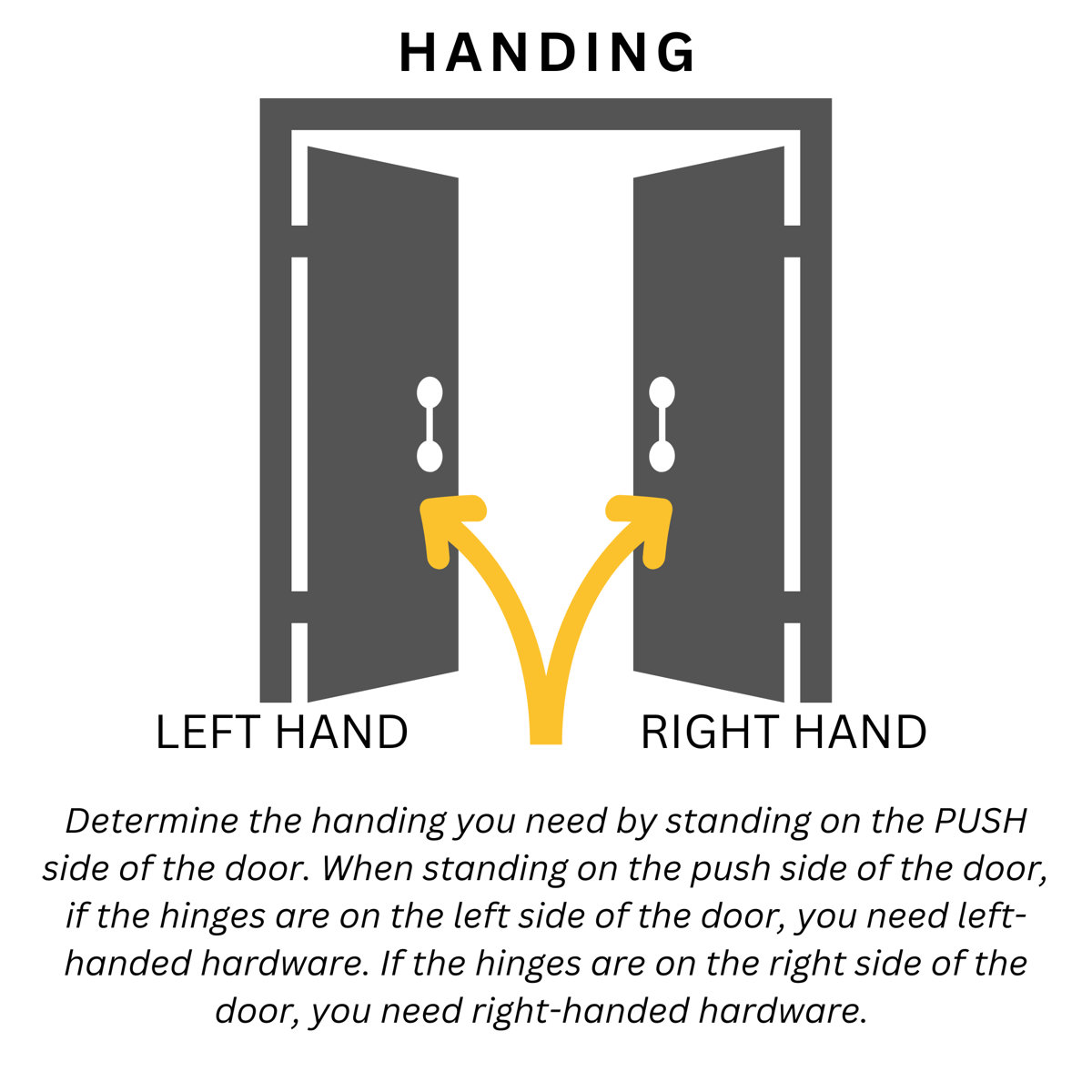 HANDING

LEFT HAND

RIGHT HAND

Determine the handing you need by standing on the PUSH side of the door. When standing on the push side of the door, if the hinges are on the left side of the door, you need left-handed hardware. If the hinges are on the right side of the door, you need right-handed hardware.