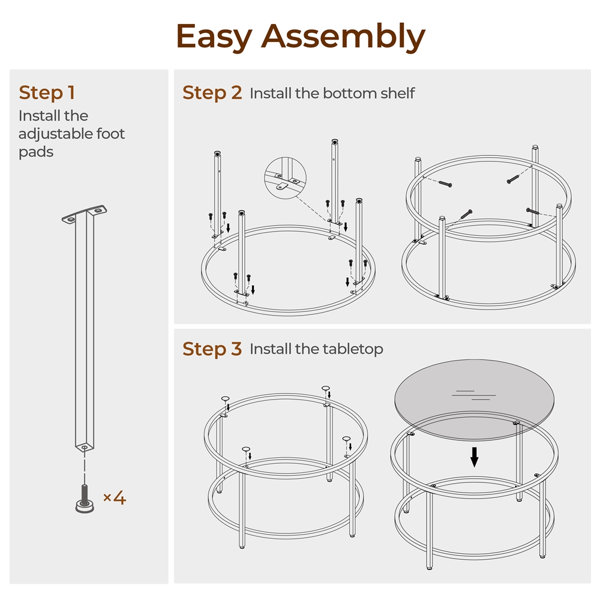 Easy Assembly

Step 1
Install the adjustable foot pads

×4

Step 2 Install the bottom shelf

Step 3 Install the tabletop