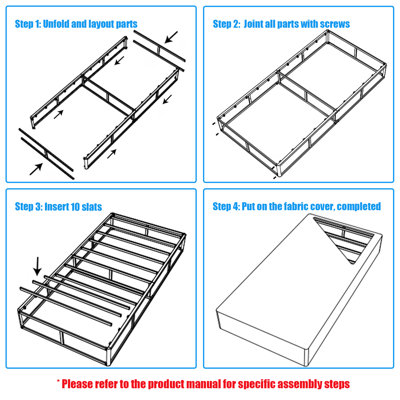 Step 1: Unfold and layout parts

Step 2: Joint all parts with screws

Step 3: Insert 10 slats

Step 4: Put on the fabric cover, completed

* Please refer to the product manual for specific assembly steps