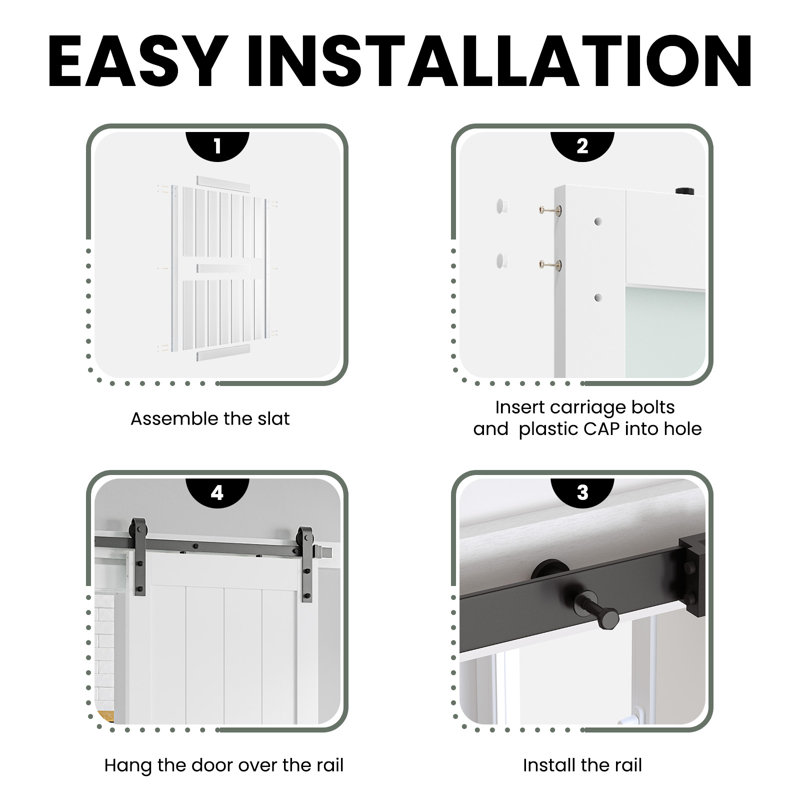 EASY INSTALLATION

1

Assemble the slat

2

Insert carriage bolts and plastic CAP into hole

4

Hang the door over the rail

3

Install the rail