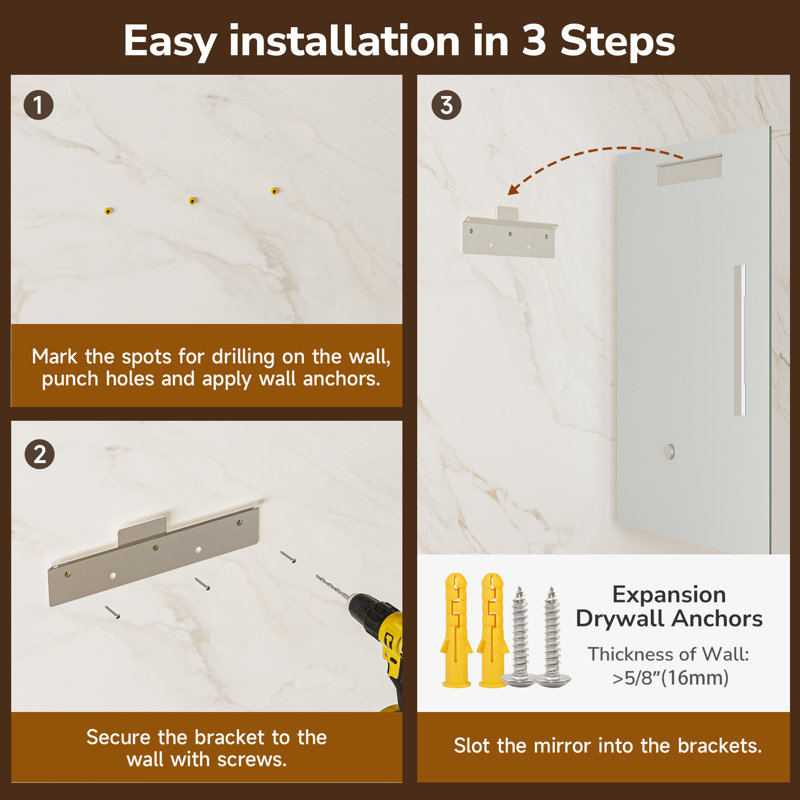 Easy installation in 3 Steps

1

Mark the spots for drilling on the wall, punch holes and apply wall anchors.

2

Secure the bracket to the wall with screws.

3

Expansion Drywall Anchors

Thickness of Wall: >5/8"(16mm)

Slot the mirror into the brackets.