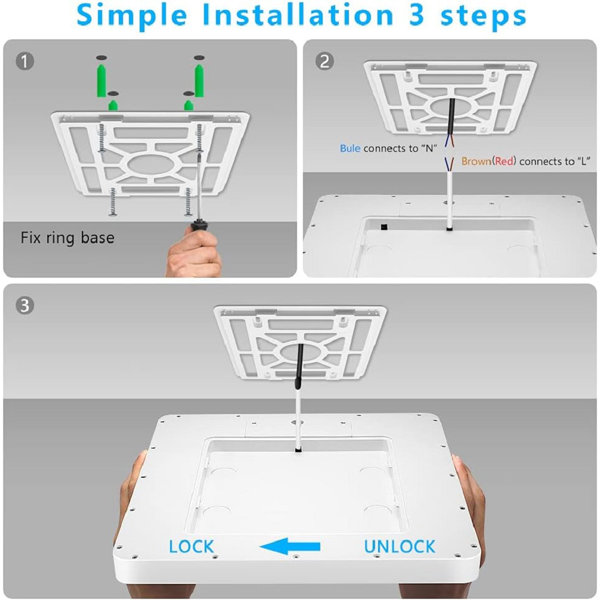 Simple Installation 3 steps

1

Fix ring base

2

Bule connects to "N"

Brown(Red) connects to "L"

3

LOCK

UNLOCK