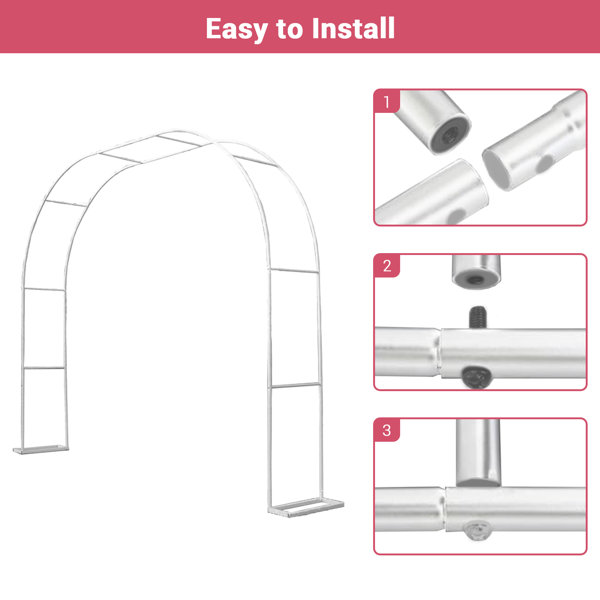 Easy to Install

1

2

3