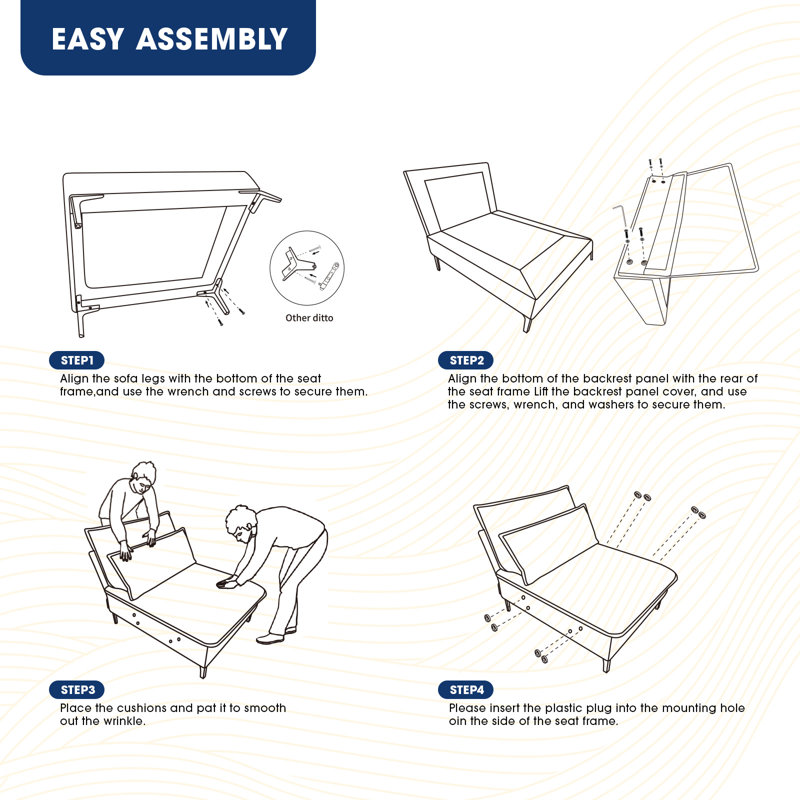 EASY ASSEMBLY

Other ditto

STEP1
Align the sofa legs with the bottom of the seat frame,and use the wrench and screws to secure them.

STEP2
Align the bottom of the backrest panel with the rear of the seat frame Lift the backrest panel cover, and use the screws, wrench, and washers to secure them.

STEP3
Place the cushions and pat it to smooth out the wrinkle.

STEP4
Please insert the plastic plug into the mounting hole oin the side of the seat frame.