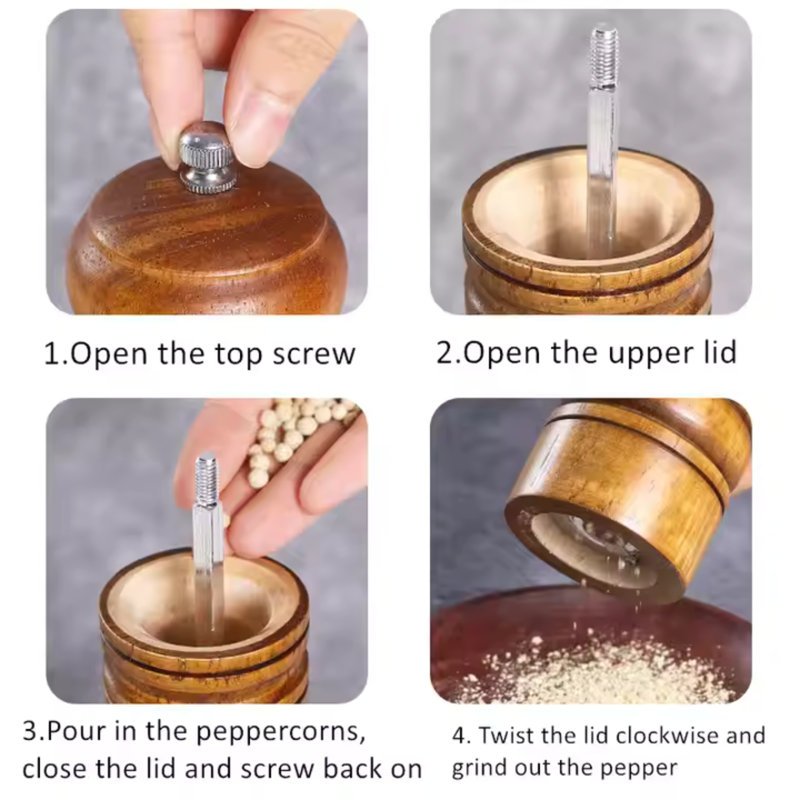 1.Open the top screw

2.Open the upper lid

3.Pour in the peppercorns, close the lid and screw back on

4. Twist the lid clockwise and grind out the pepper