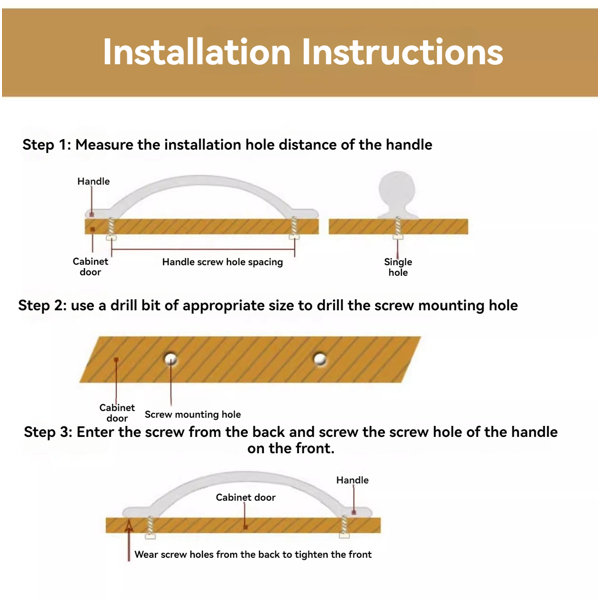 Installation Instructions

Step 1: Measure the installation hole distance of the handle

Handle

Cabinet door

Handle screw hole spacing

Single hole

Step 2: use a drill bit of appropriate size to drill the screw mounting hole

Cabinet door

Screw mounting hole

Step 3: Enter the screw from the back and screw the screw hole of the handle on the front.

Handle

Cabinet door

Wear screw holes from the back to tighten the front