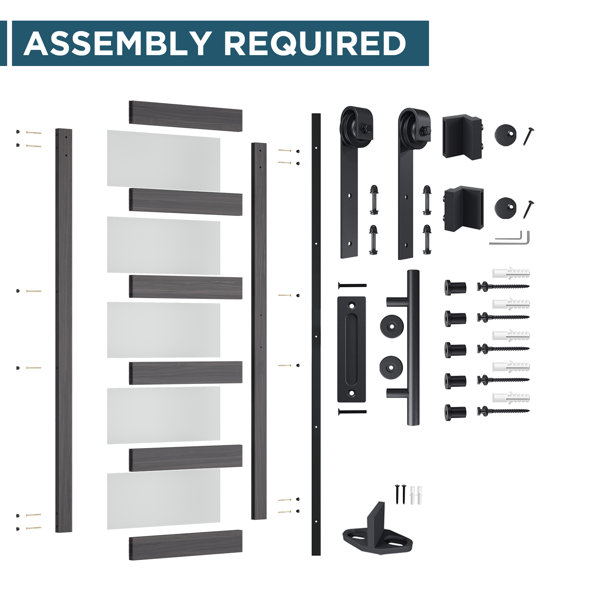 ASSEMBLY REQUIRED