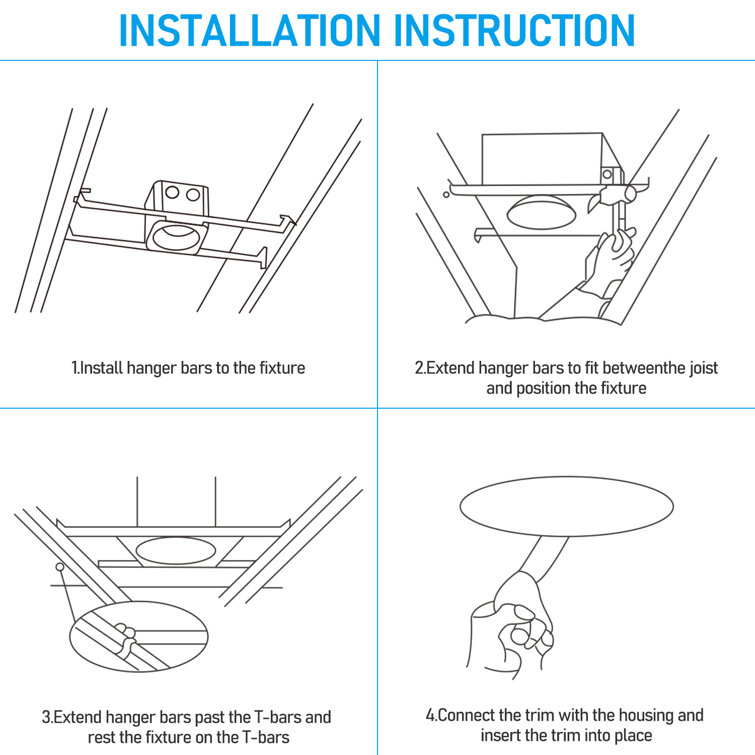 INSTALLATION INSTRUCTION

1.Install hanger bars to the fixture

2.Extend hanger bars to fit betweenthe joist and position the fixture

3.Extend hanger bars past the T-bars and rest the fixture on the T-bars

4.Connect the trim with the housing and insert the trim into place