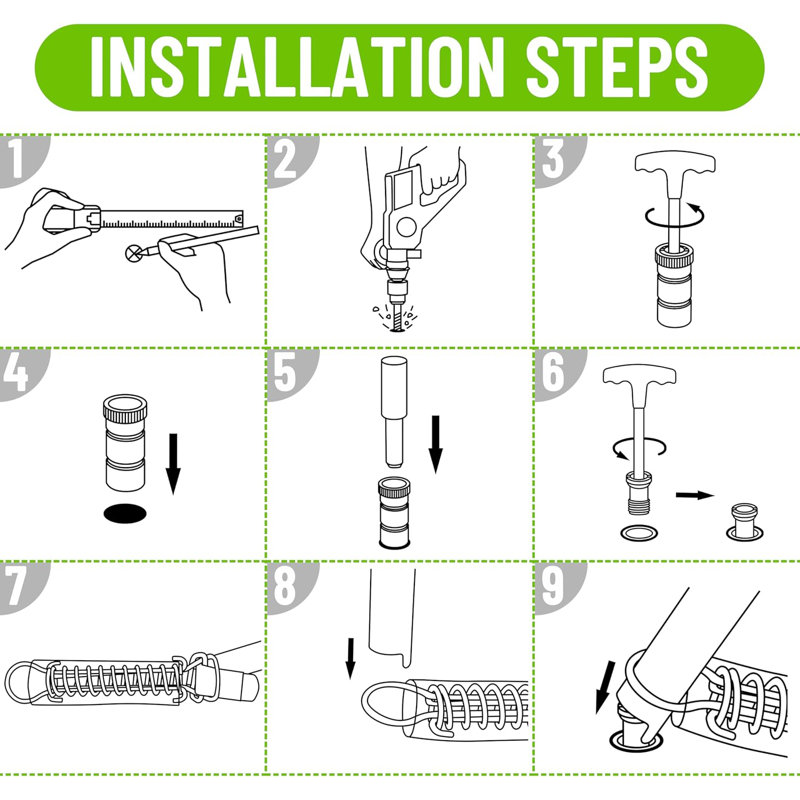 INSTALLATION STEPS

1

2

3

4

5

6

7

8

9