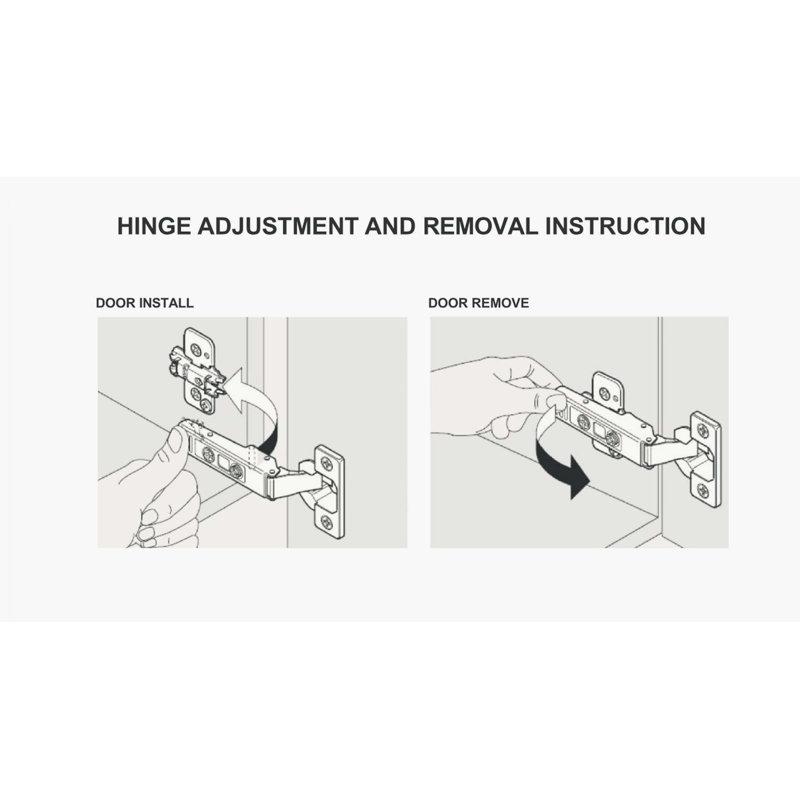 HINGE ADJUSTMENT AND REMOVAL INSTRUCTION

DOOR INSTALL

DOOR REMOVE