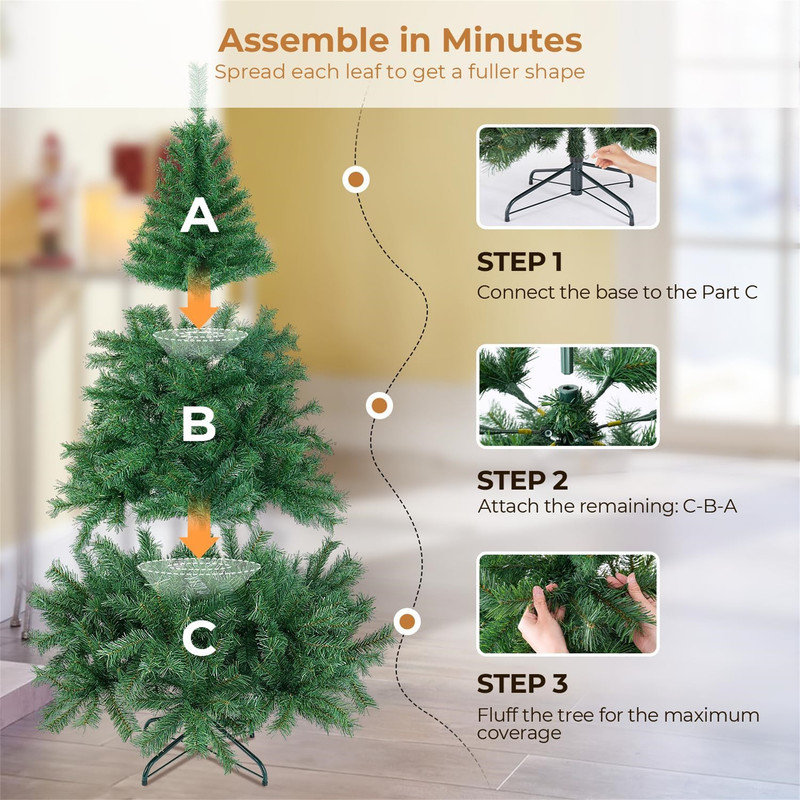 Assemble in Minutes
Spread each leaf to get a fuller shape

A

B

C

STEP 1
Connect the base to the Part C

STEP 2
Attach the remaining: C-B-A

STEP 3
Fluff the tree for the maximum coverage