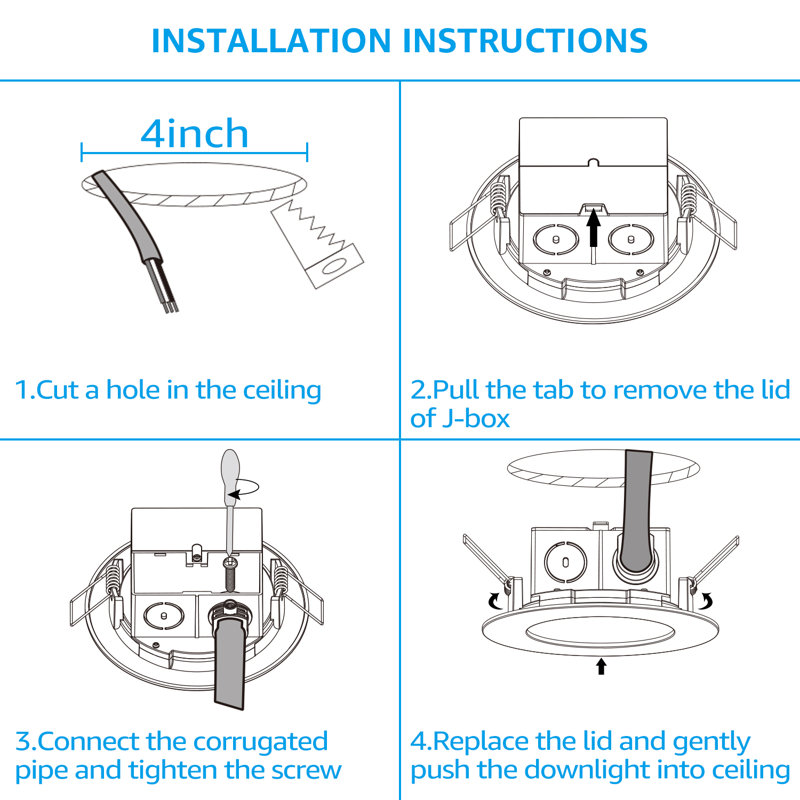 INSTALLATION INSTRUCTIONS

4inch

1.Cut a hole in the ceiling

2.Pull the tab to remove the lid of J-box

3.Connect the corrugated pipe and tighten the screw

4.Replace the lid and gently push the downlight into ceiling