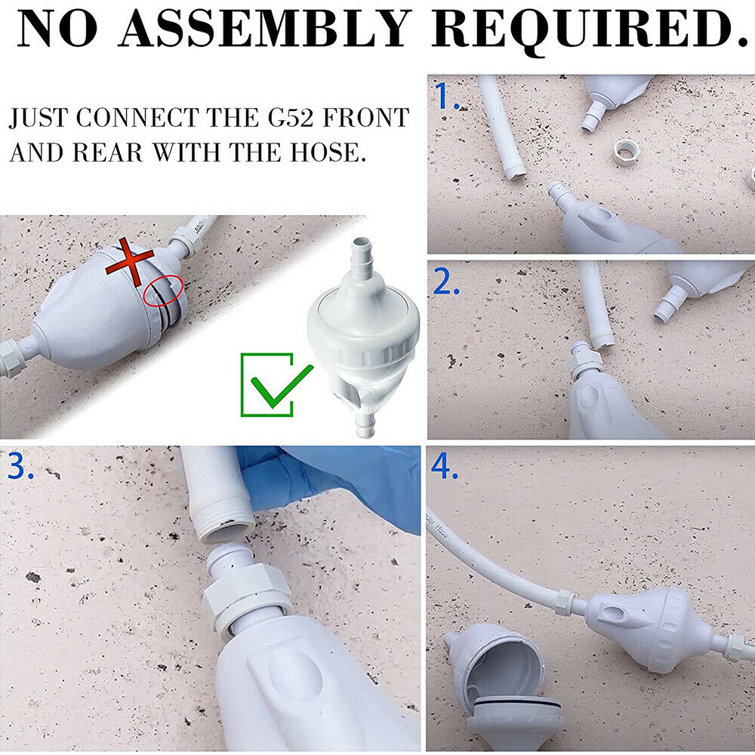 NO ASSEMBLY REQUIRED.

JUST CONNECT THE G52 FRONT AND REAR WITH THE HOSE.

1.

2.

3.

4.