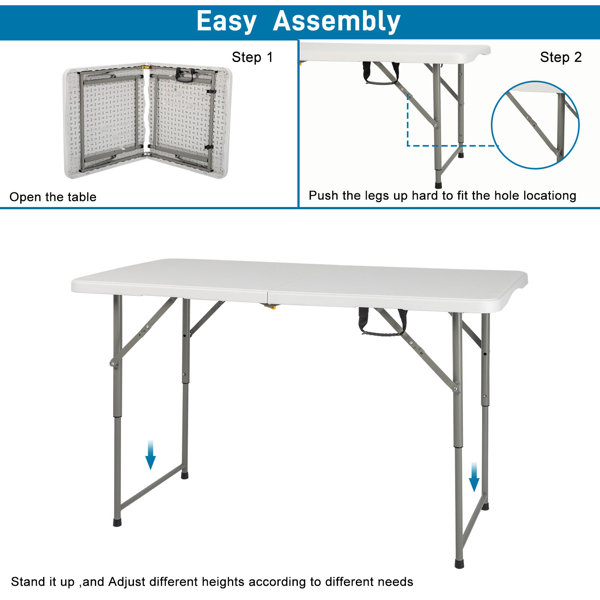 Easy Assembly

Step 1

Open the table

Step 2

Push the legs up hard to fit the hole locationg

Stand it up ,and Adjust different heights according to different needs