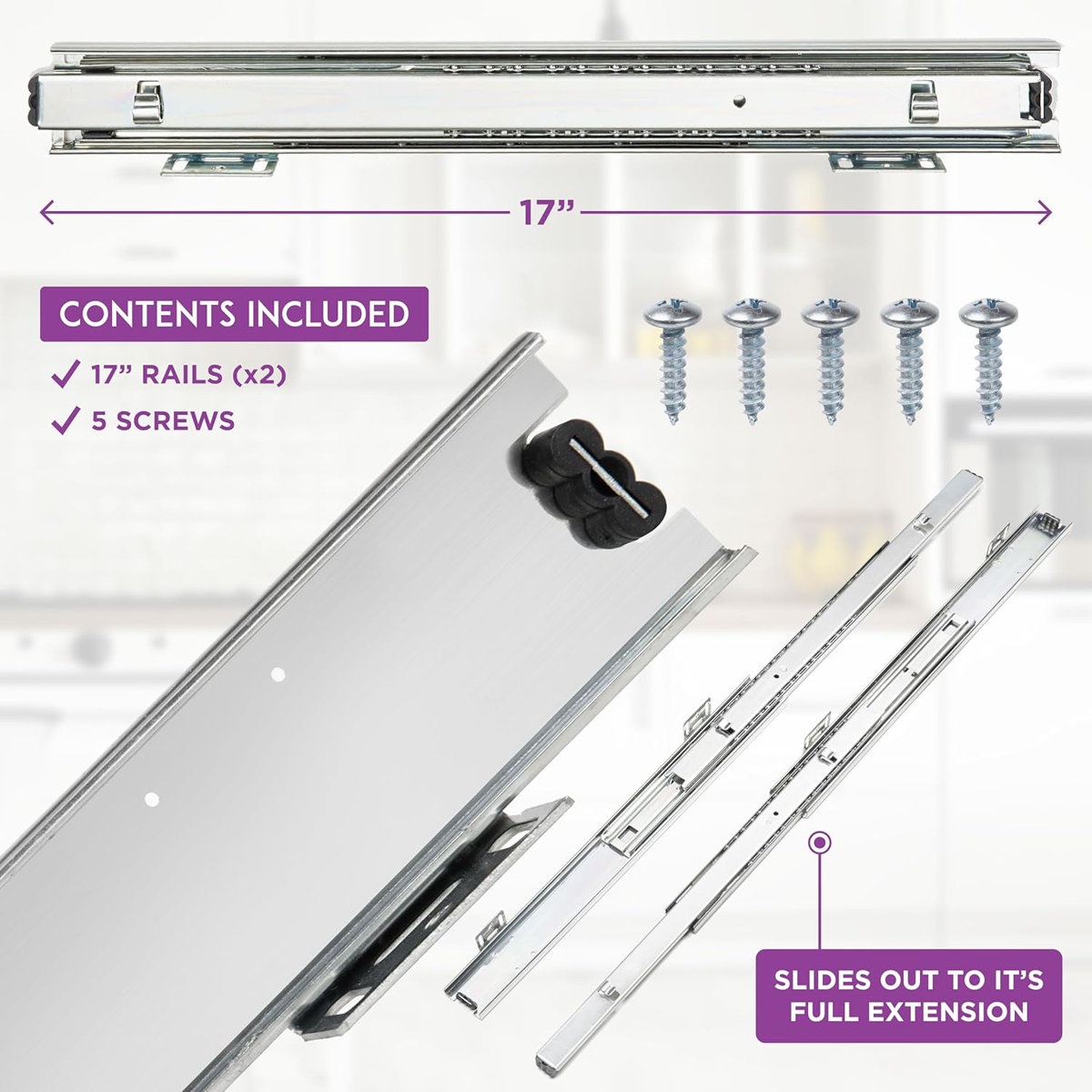 17”

CONTENTS INCLUDED

✓ 17” RAILS (x2)

✓ 5 SCREWS

SLIDES OUT TO IT’S FULL EXTENSION