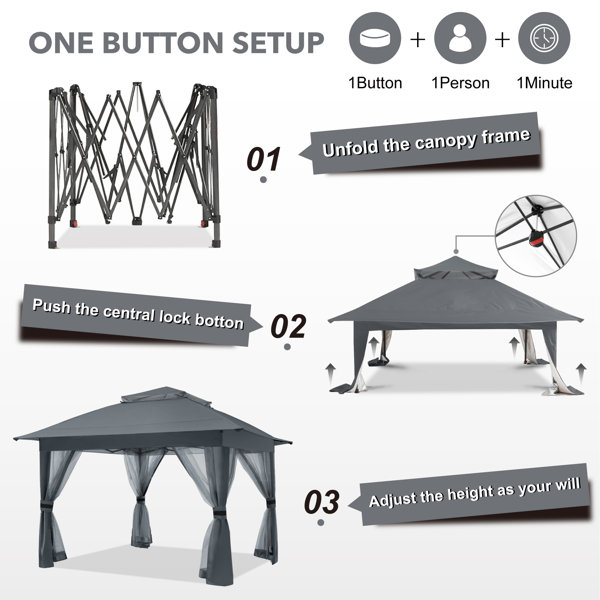 ONE BUTTON SETUP

+ +

1Button 1Person 1Minute

01

Unfold the canopy frame

Push the central lock botton

02

03

Adjust the height as your will