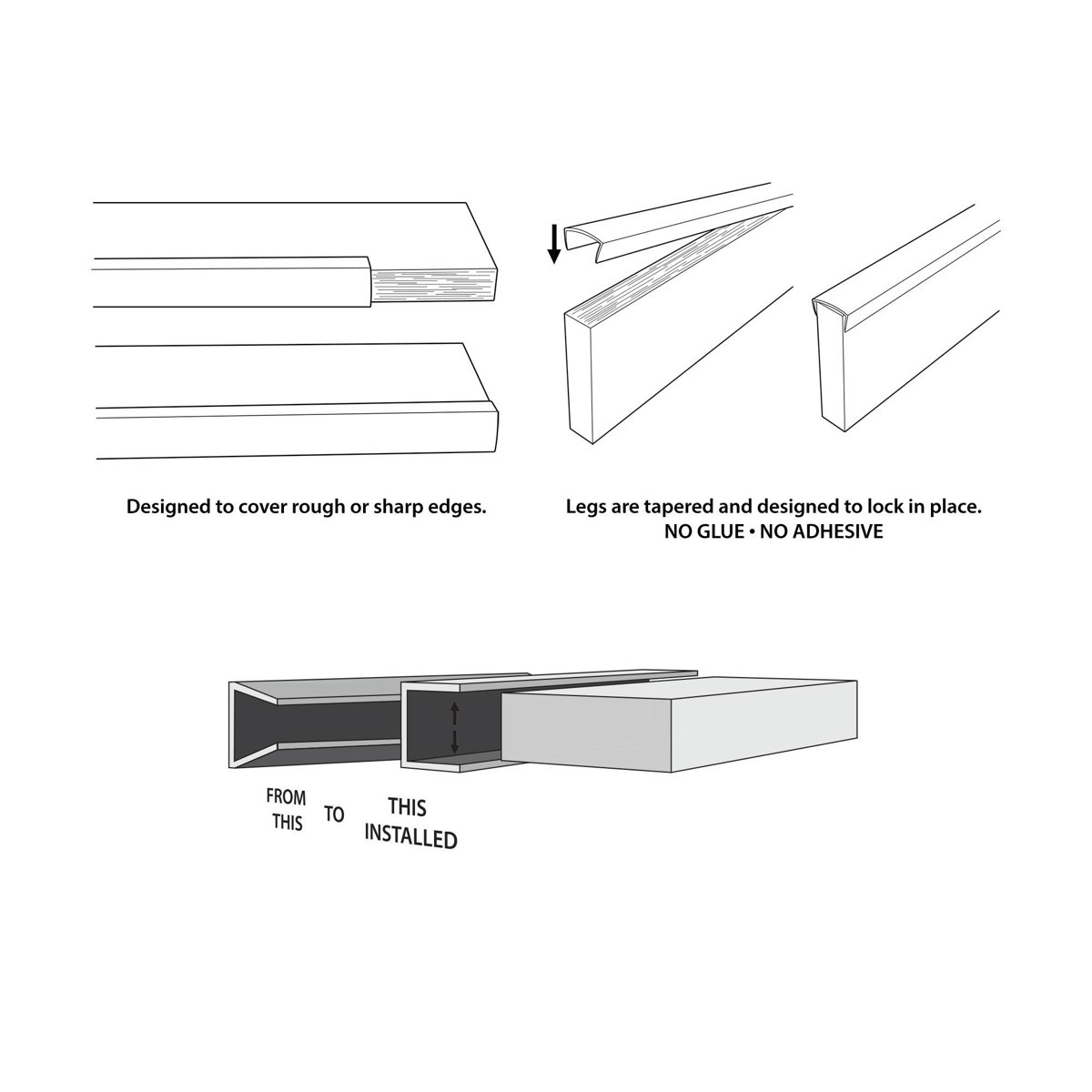 Designed to cover rough or sharp edges.

Legs are tapered and designed to lock in place.
NO GLUE • NO ADHESIVE

FROM THIS

TO

THIS INSTALLED