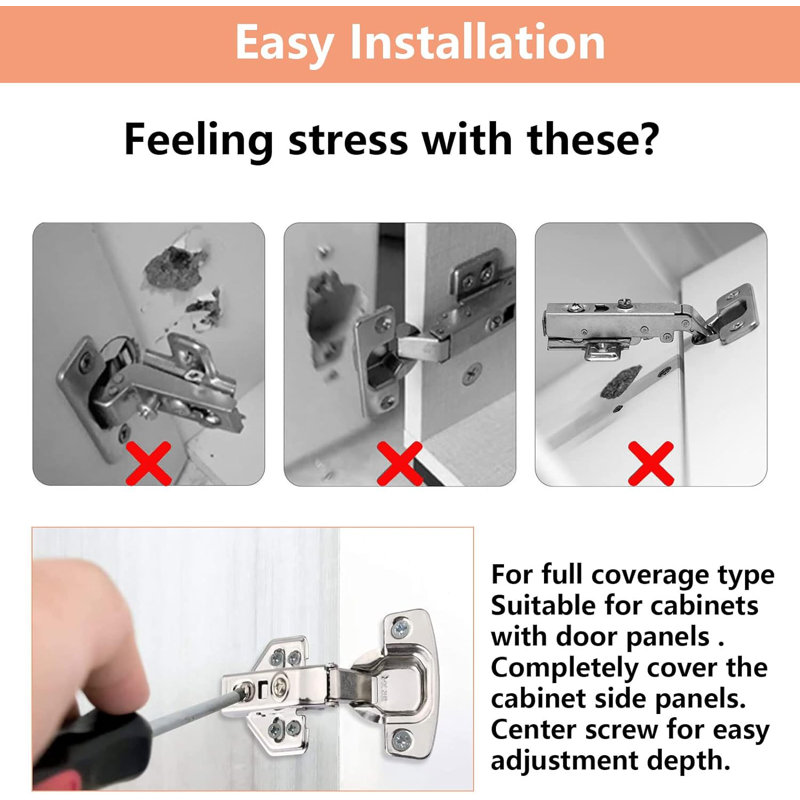 Easy Installation

Feeling stress with these?

For full coverage type
Suitable for cabinets
with door panels .
Completely cover the
cabinet side panels.
Center screw for easy
adjustment depth.