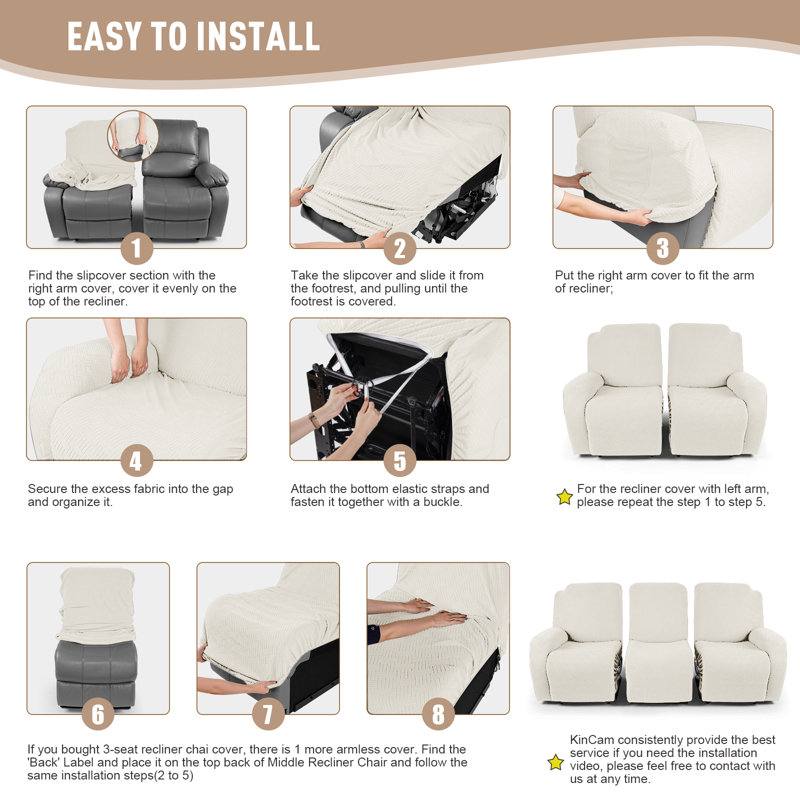 EASY TO INSTALL

1

Find the slipcover section with the right arm cover, cover it evenly on the top of the recliner.

2

Take the slipcover and slide it from the footrest, and pulling until the footrest is covered.

3

Put the right arm cover to fit the arm of recliner;

4

Secure the excess fabric into the gap and organize it.

5

Attach the bottom elastic straps and fasten it together with a buckle.

For the recliner cover with left arm, please repeat the step 1 to step 5.

6

7

8

If you bought 3-seat recliner chai cover, there is 1 more armless cover. Find the 'Back' Label and place it on the top back of Middle Recliner Chair and follow the same installation steps(2 to 5)

KinCam consistently provide the best service if you need the installation video, please feel free to contact with us at any time.