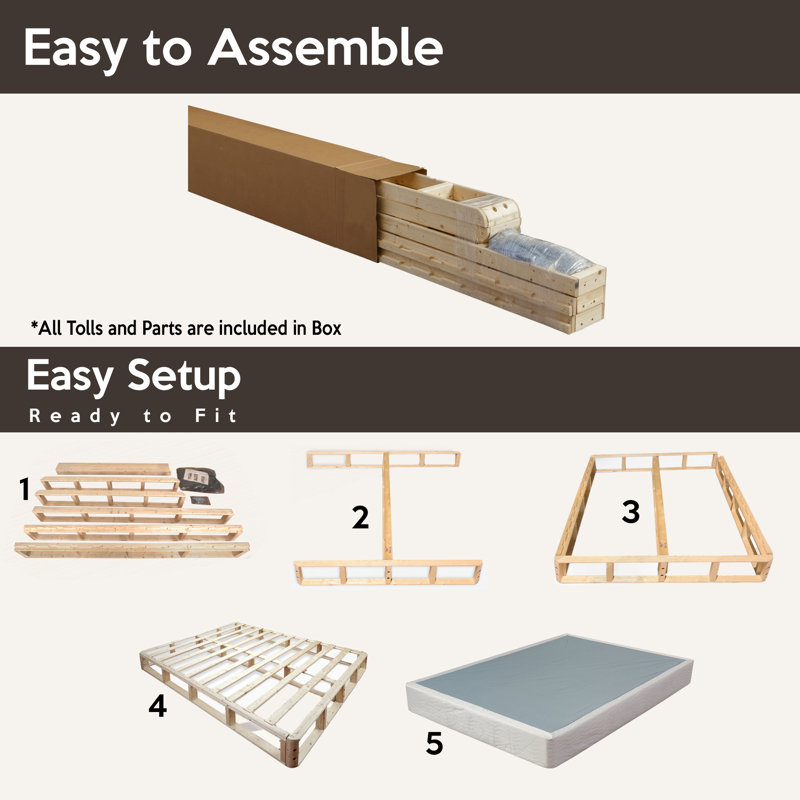 Easy to Assemble

*All Tolls and Parts are included in Box

Easy Setup
Ready to Fit

1

2

3

4

5