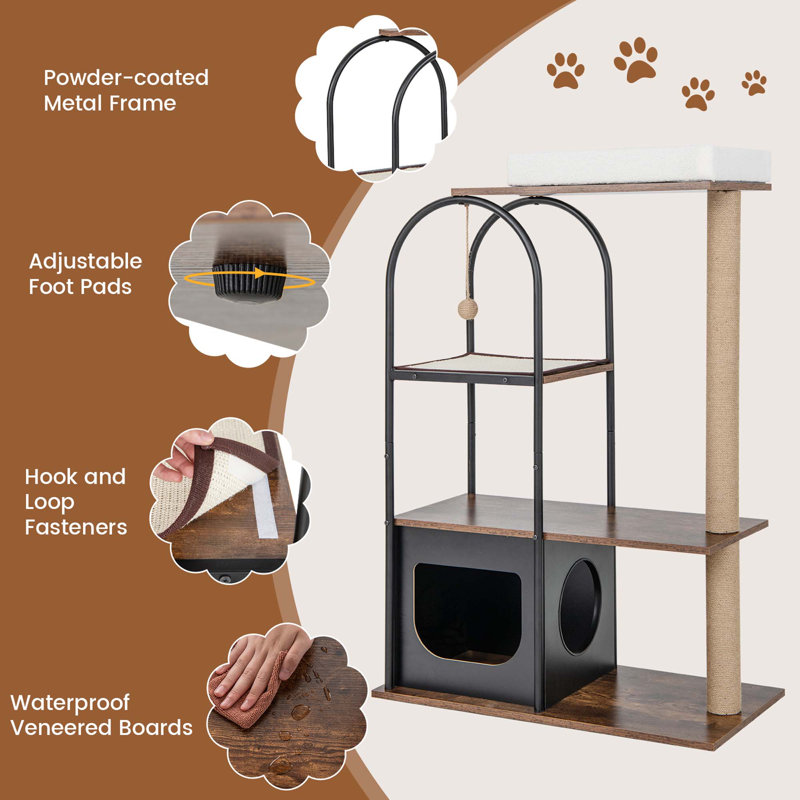 Powder-coated Metal Frame

Adjustable Foot Pads

Hook and Loop Fasteners

Waterproof Veneered Boards