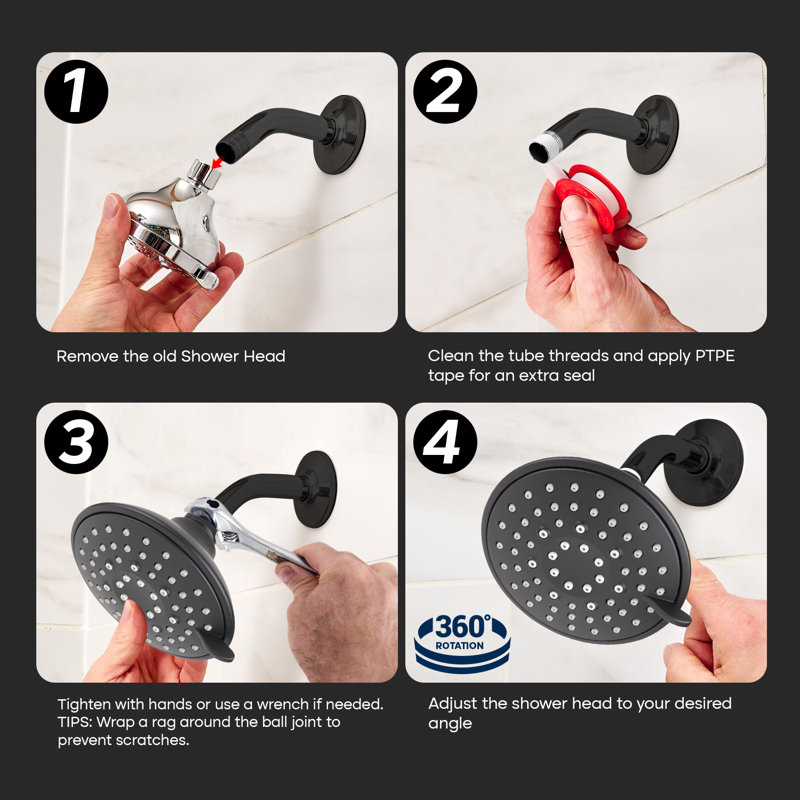 1

Remove the old Shower Head

2

Clean the tube threads and apply PTPE tape for an extra seal

3

Tighten with hands or use a wrench if needed. TIPS: Wrap a rag around the ball joint to prevent scratches.

4

360° ROTATION

Adjust the shower head to your desired angle