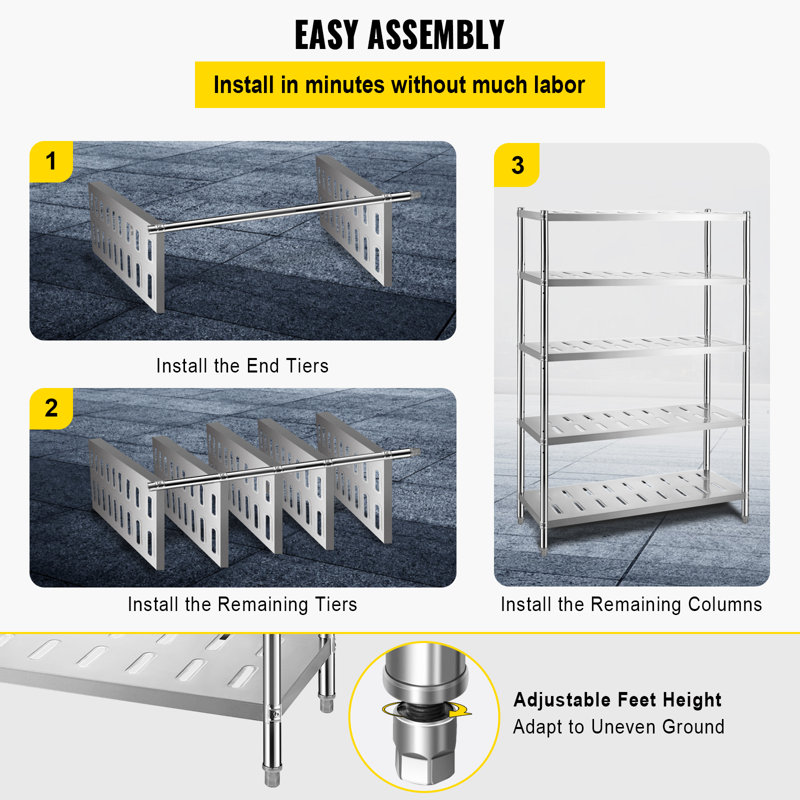 EASY ASSEMBLY

Install in minutes without much labor

1

Install the End Tiers

2

Install the Remaining Tiers

3

Install the Remaining Columns

Adjustable Feet Height
Adapt to Uneven Ground