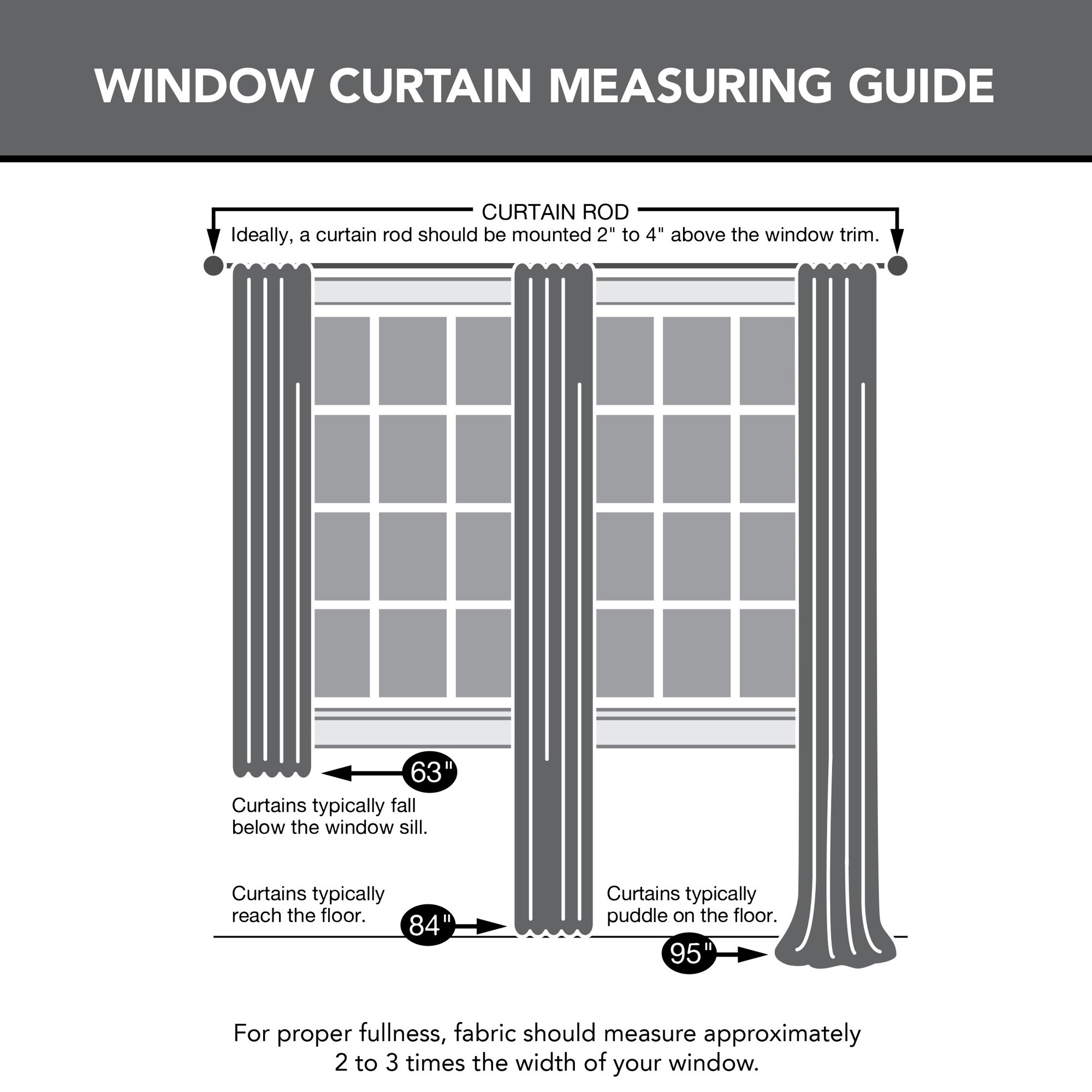 WINDOW CURTAIN MEASURING GUIDE

CURTAIN ROD
Ideally, a curtain rod should be mounted 2" to 4" above the window trim.

63"

Curtains typically fall below the window sill.

Curtains typically reach the floor.

84"

Curtains typically puddle on the floor.

95"

For proper fullness, fabric should measure approximately 2 to 3 times the width of your window.