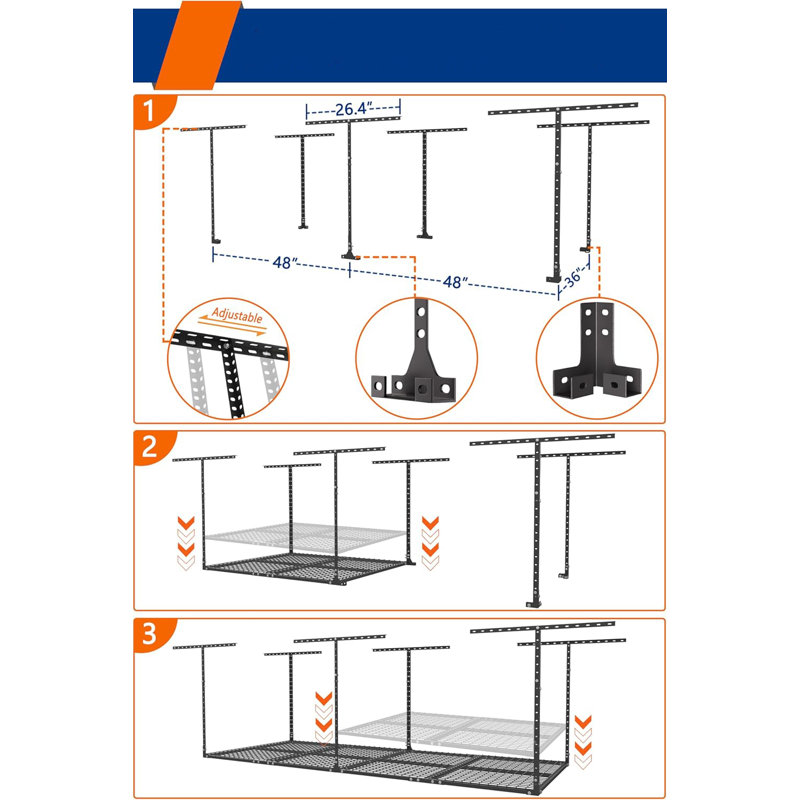 1

26.4"

48"

48"

36"

Adjustable

2

3