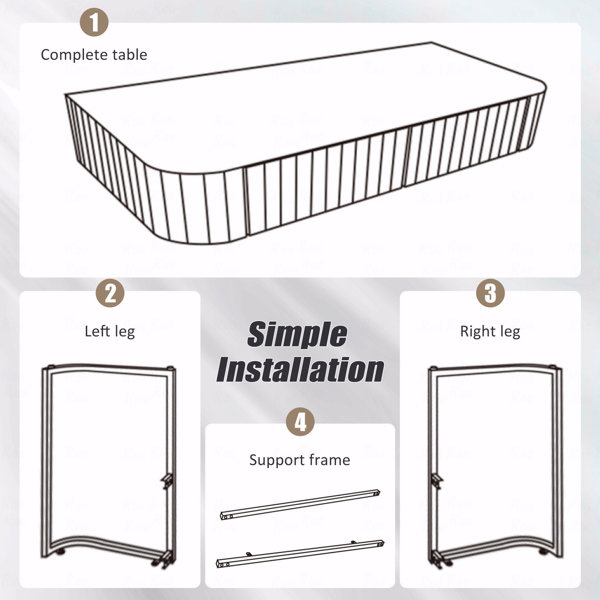 1
Complete table

2
Left leg

Simple Installation

3
Right leg

4
Support frame