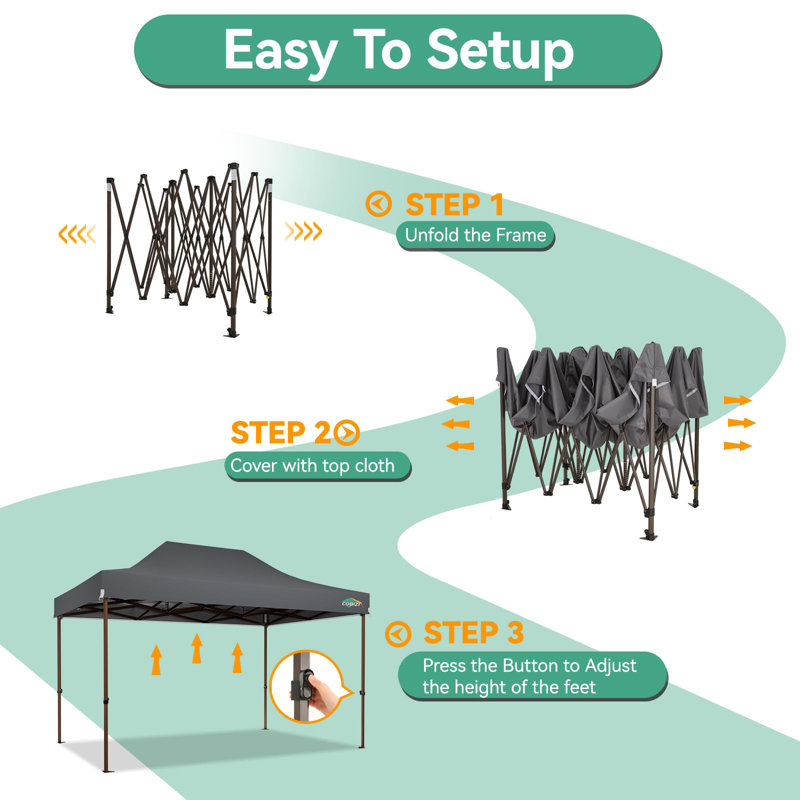 Easy To Setup

STEP 1
Unfold the Frame

STEP 2
Cover with top cloth

STEP 3
Press the Button to Adjust the height of the feet