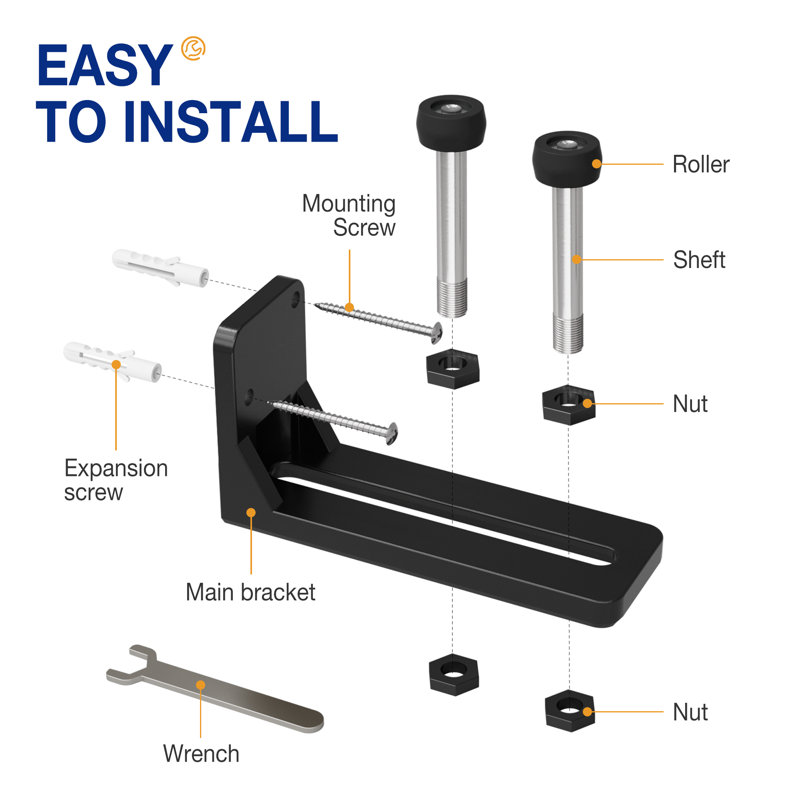 EASY TO INSTALL

Mounting Screw

Roller

Sheft

Nut

Expansion screw

Main bracket

Wrench

Nut