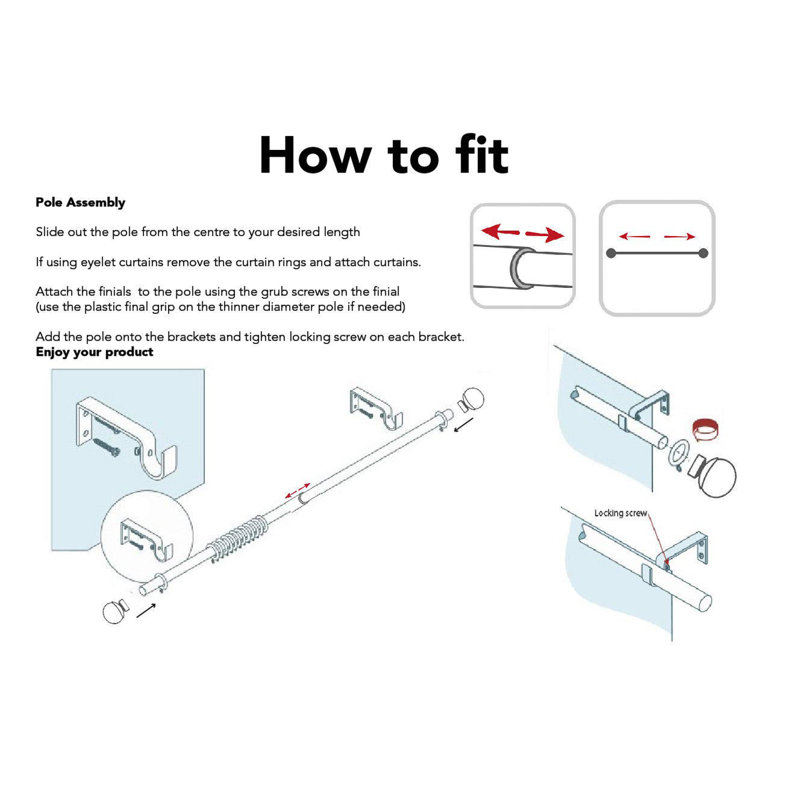 How to fit

Pole Assembly

Slide out the pole from the centre to your desired length

If using eyelet curtains remove the curtain rings and attach curtains.

Attach the finials to the pole using the grub screws on the finial (use the plastic final grip on the thinner diameter pole if needed)

Add the pole onto the brackets and tighten locking screw on each bracket.
Enjoy your product

Locking screw