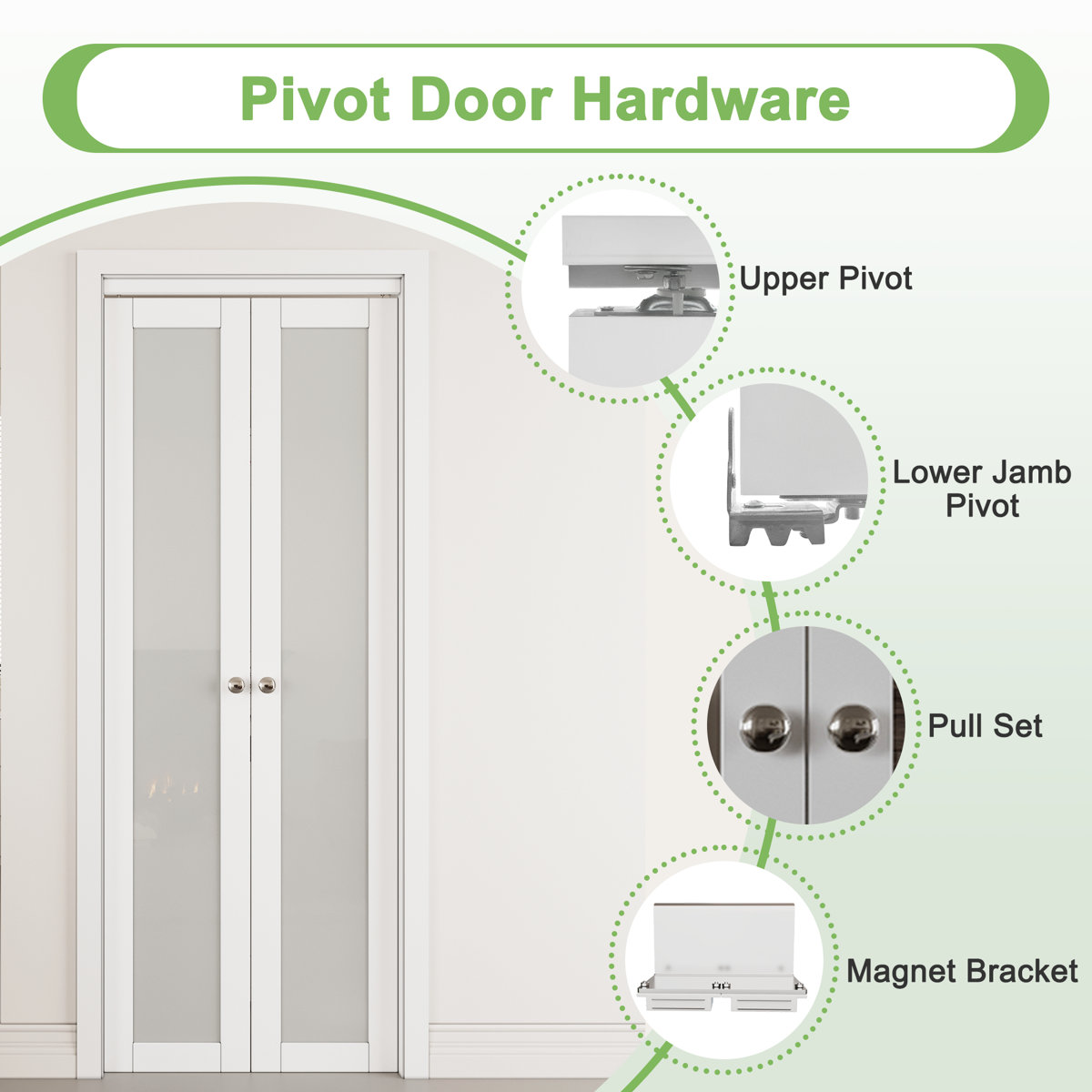 Pivot Door Hardware

Upper Pivot

Lower Jamb Pivot

Pull Set

Magnet Bracket