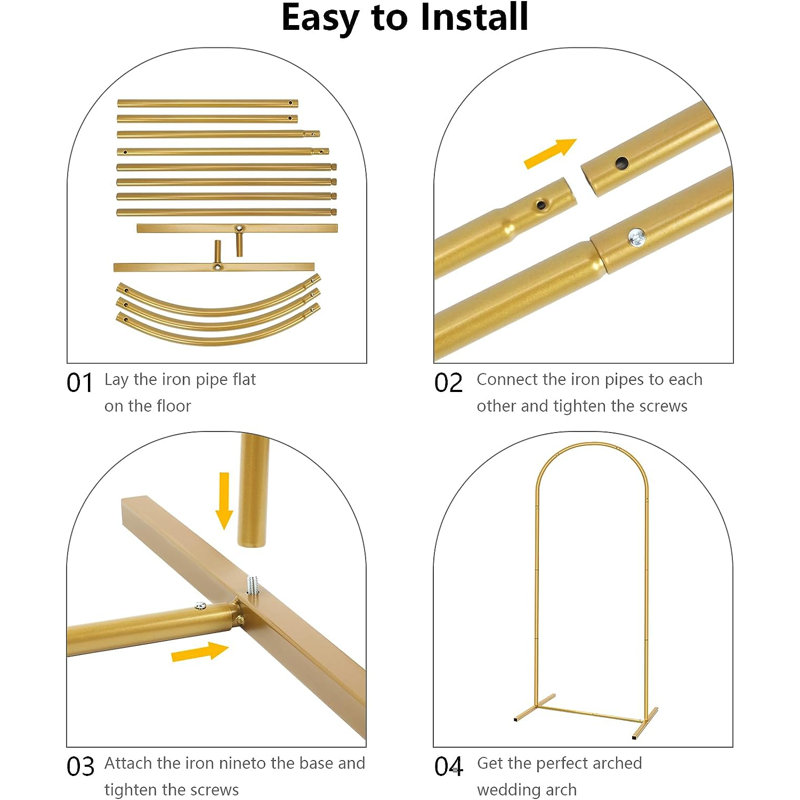 Easy to Install

01 Lay the iron pipe flat on the floor

02 Connect the iron pipes to each other and tighten the screws

03 Attach the iron nineto the base and tighten the screws

04 Get the perfect arched wedding arch