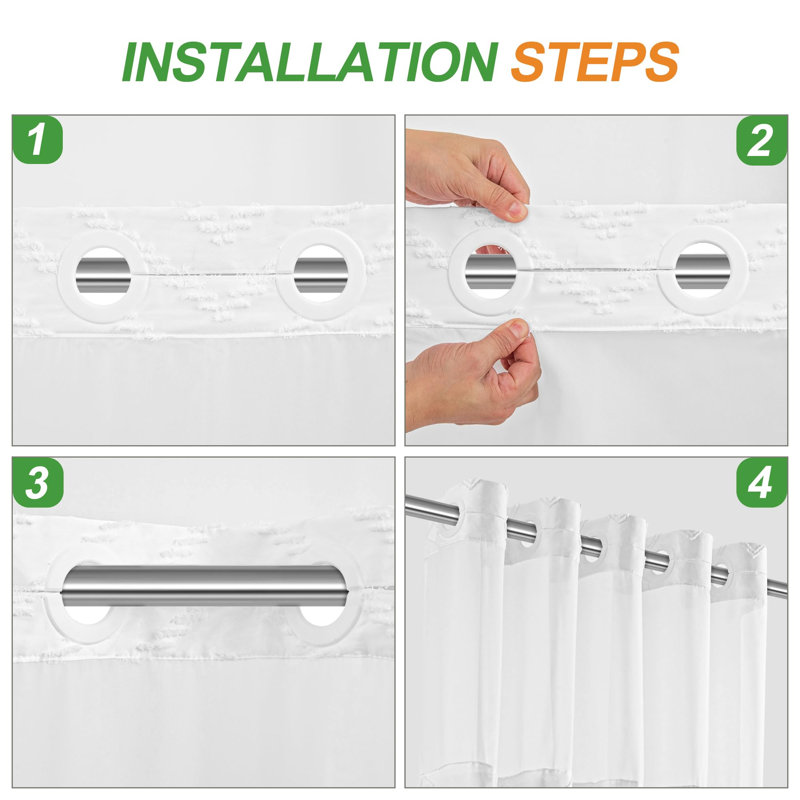 INSTALLATION STEPS

1

2

3

4