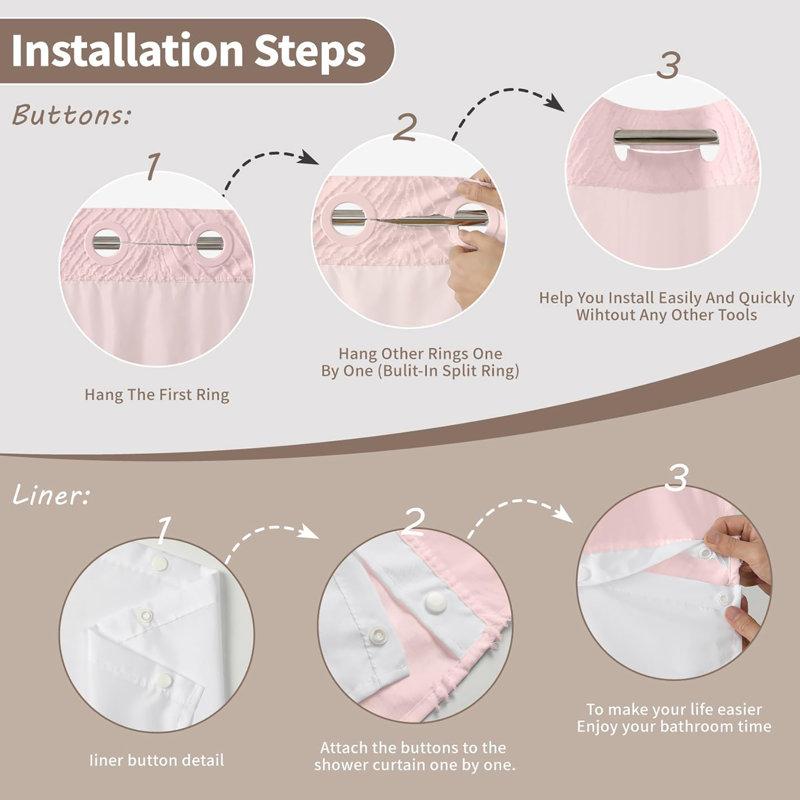 Installation Steps

Buttons:

1

Hang The First Ring

2

Hang Other Rings One By One (Bulit-In Split Ring)

3

Help You Install Easily And Quickly Wihtout Any Other Tools

Liner:

1

liner button detail

2

Attach the buttons to the shower curtain one by one.

3

To make your life easier Enjoy your bathroom time