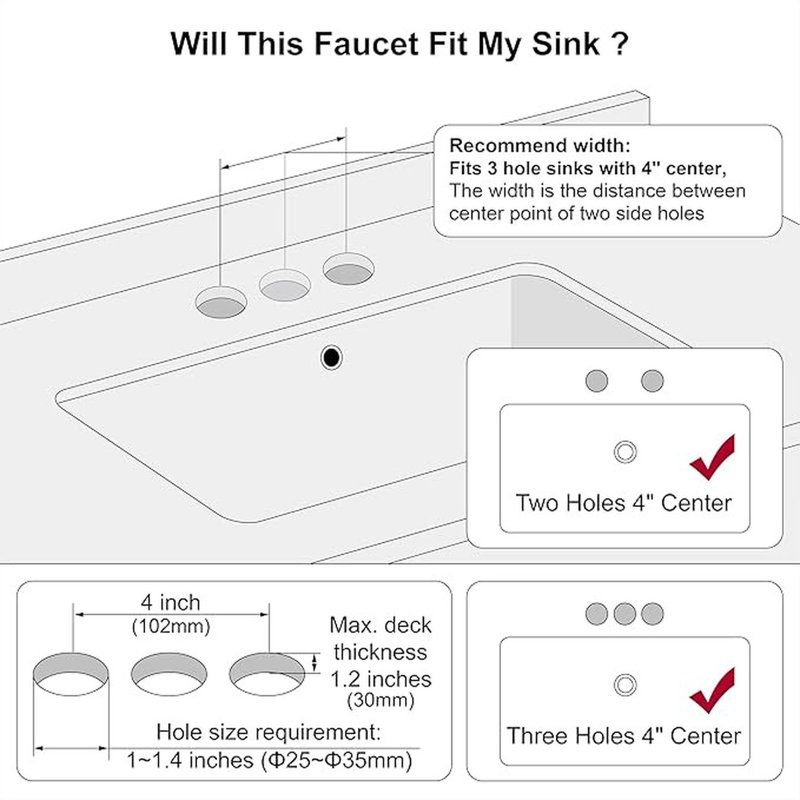 Will This Faucet Fit My Sink ?

Recommend width:
Fits 3 hole sinks with 4" center,
The width is the distance between center point of two side holes

Two Holes 4" Center

4 inch
(102mm)

Max. deck thickness
1.2 inches
(30mm)

Hole size requirement:
1~1.4 inches (Φ25~Φ35mm)

Three Holes 4" Center