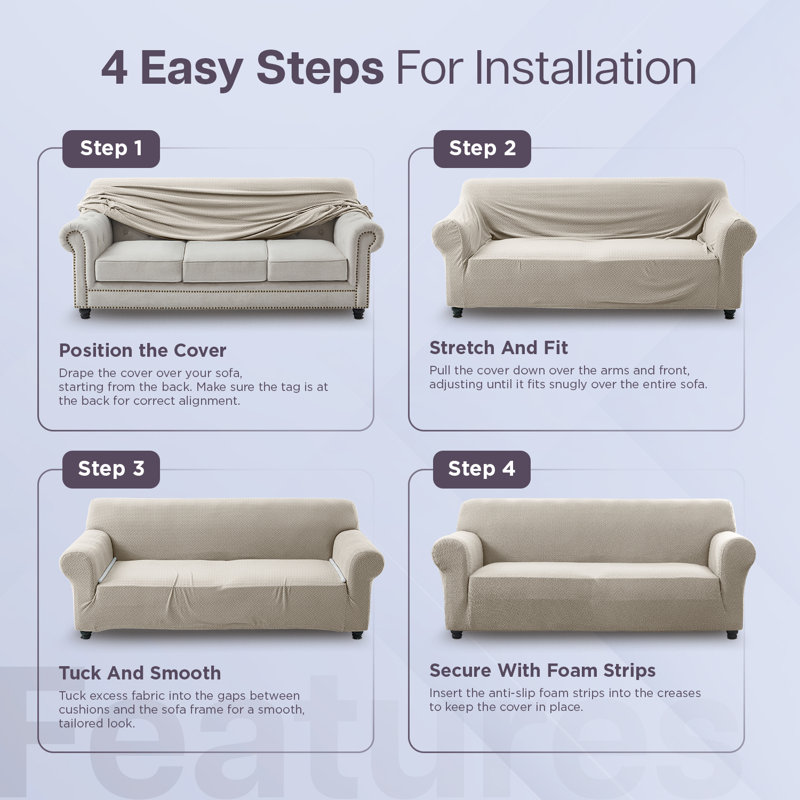 4 Easy Steps For Installation

Step 1

Position the Cover

Drape the cover over your sofa, starting from the back. Make sure the tag is at the back for correct alignment.

Step 2

Stretch And Fit

Pull the cover down over the arms and front, adjusting until it fits snugly over the entire sofa.

Step 3

Tuck And Smooth

Tuck excess fabric into the gaps between cushions and the sofa frame for a smooth, tailored look.

Step 4

Secure With Foam Strips

Insert the anti-slip foam strips into the creases to keep the cover in place.

Features