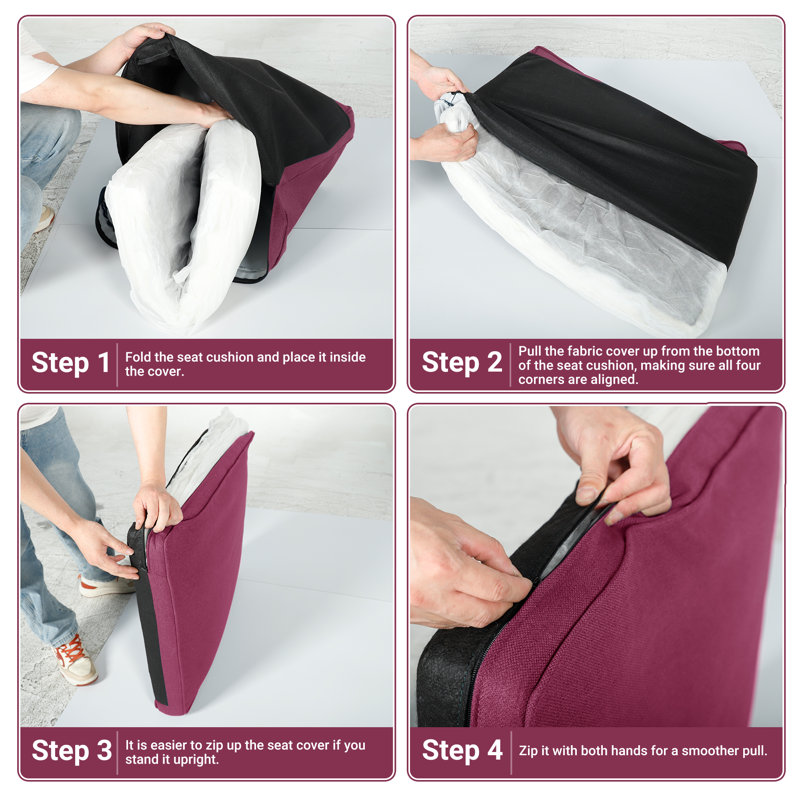 Step 1 Fold the seat cushion and place it inside the cover.

Step 2 Pull the fabric cover up from the bottom of the seat cushion, making sure all four corners are aligned.

Step 3 It is easier to zip up the seat cover if you stand it upright.

Step 4 Zip it with both hands for a smoother pull.