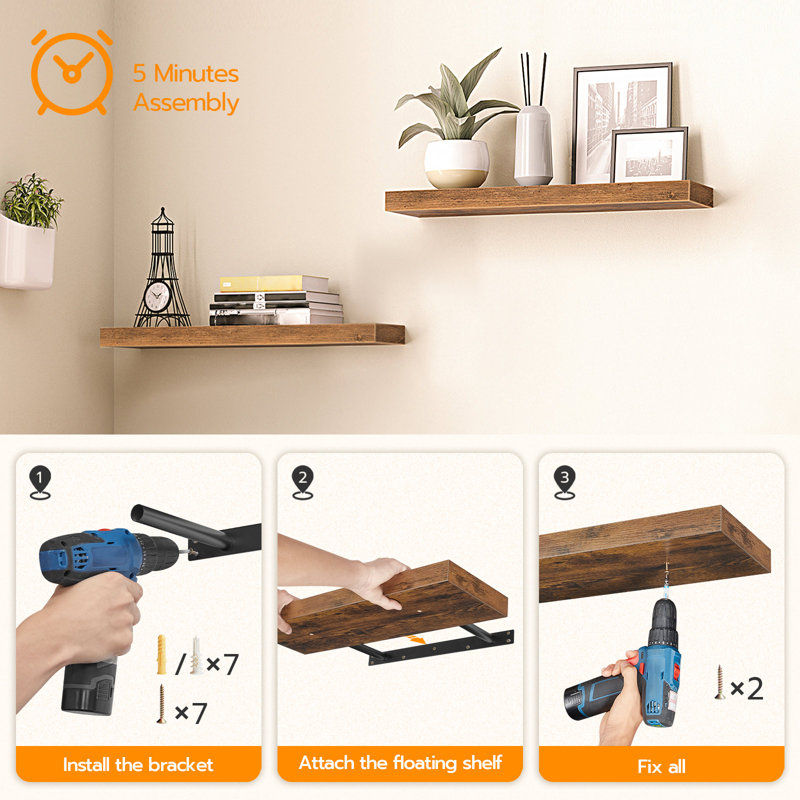 5 Minutes
Assembly

1

/ ×7

×7

Install the bracket

2

Attach the floating shelf

3

×2

Fix all