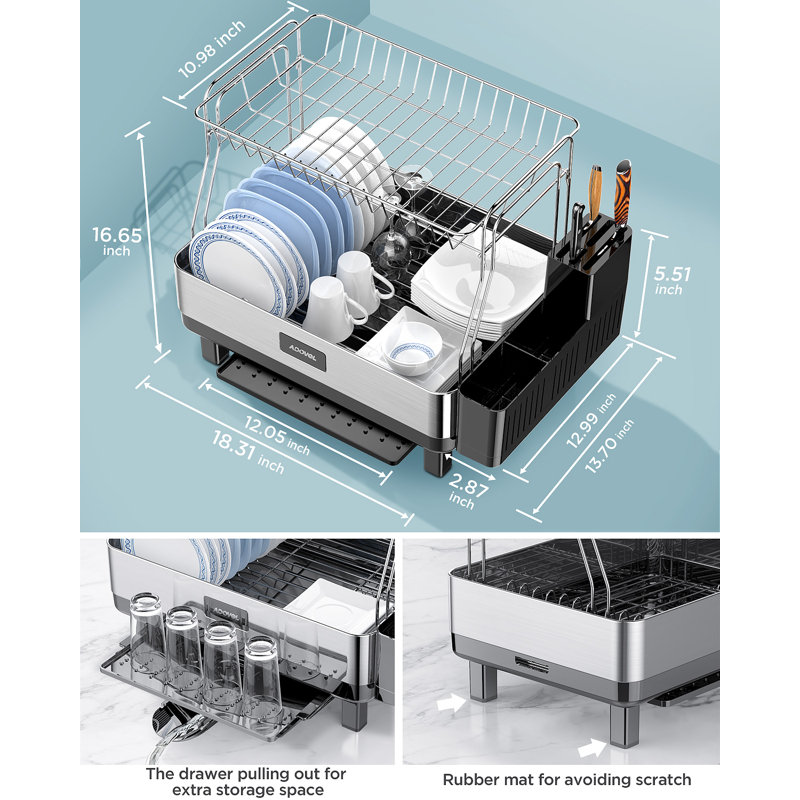 10.98 inch

16.65 inch

5.51 inch

ADOVEL

12.05 inch
18.31 inch

2.87 inch

12.99 inch
13.70 inch

ADOVEL

The drawer pulling out for extra storage space

Rubber mat for avoiding scratch