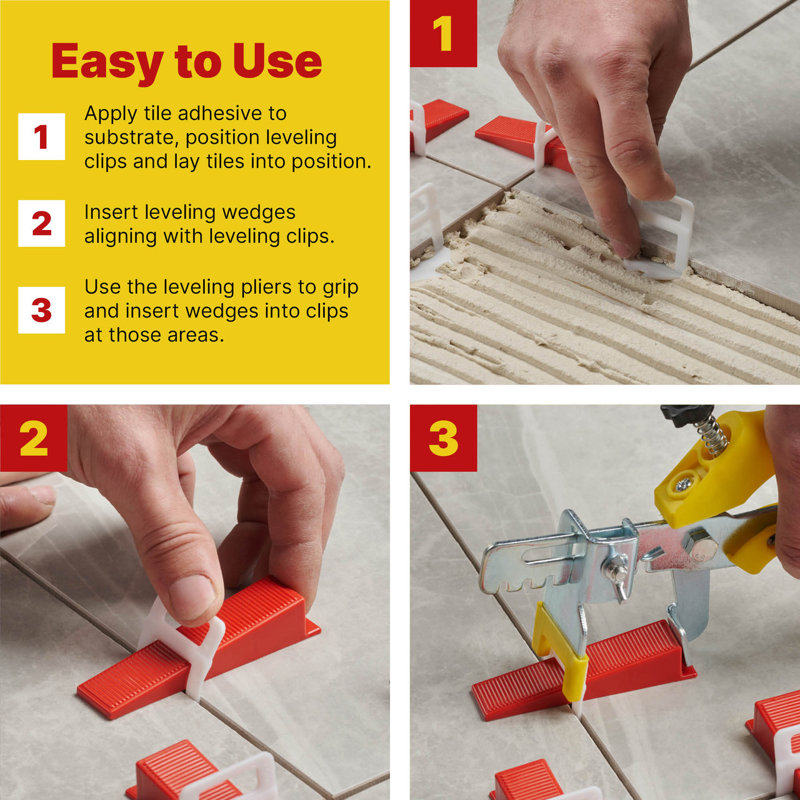 Easy to Use

1 Apply tile adhesive to substrate, position leveling clips and lay tiles into position.

2 Insert leveling wedges aligning with leveling clips.

3 Use the leveling pliers to grip and insert wedges into clips at those areas.

1

2

3