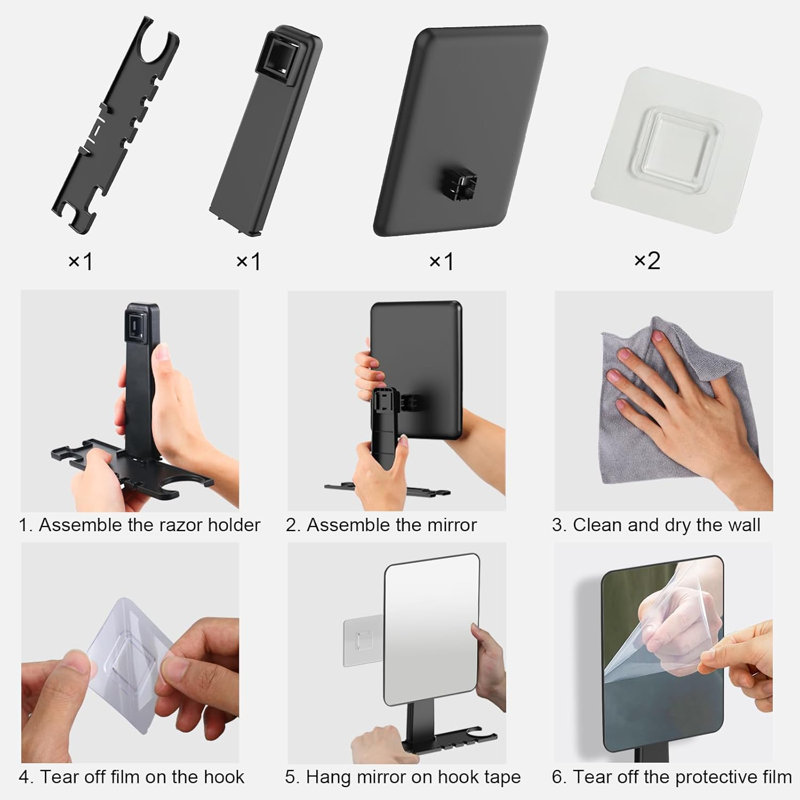 ×1 ×1 ×1 ×2

1. Assemble the razor holder

2. Assemble the mirror

3. Clean and dry the wall

4. Tear off film on the hook

5. Hang mirror on hook tape

6. Tear off the protective film