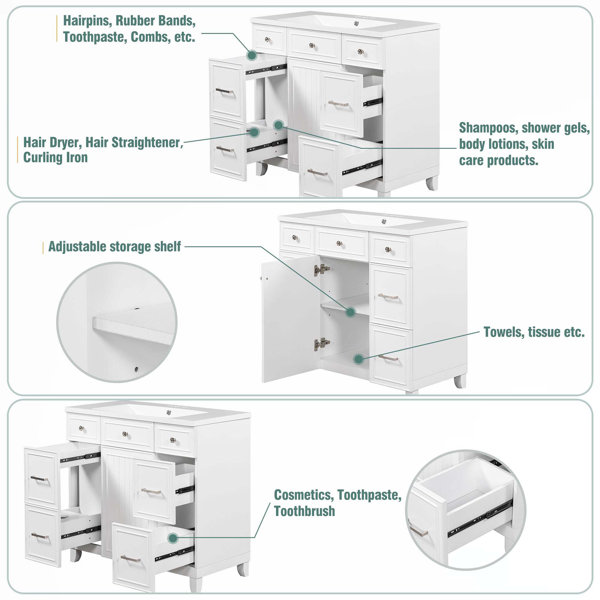 Hairpins, Rubber Bands, Toothpaste, Combs, etc.

Hair Dryer, Hair Straightener, Curling Iron

Shampoos, shower gels, body lotions, skin care products.

Adjustable storage shelf

Towels, tissue etc.

Cosmetics, Toothpaste, Toothbrush