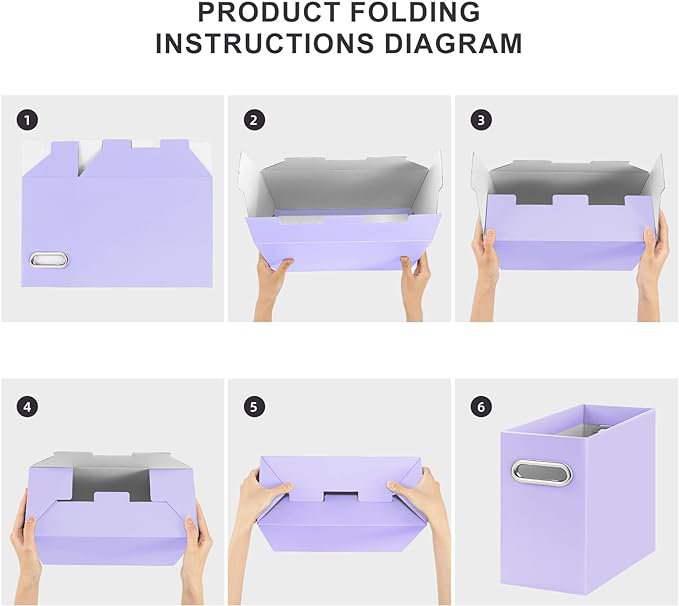 PRODUCT FOLDING INSTRUCTIONS DIAGRAM

1

2

3

4

5

6