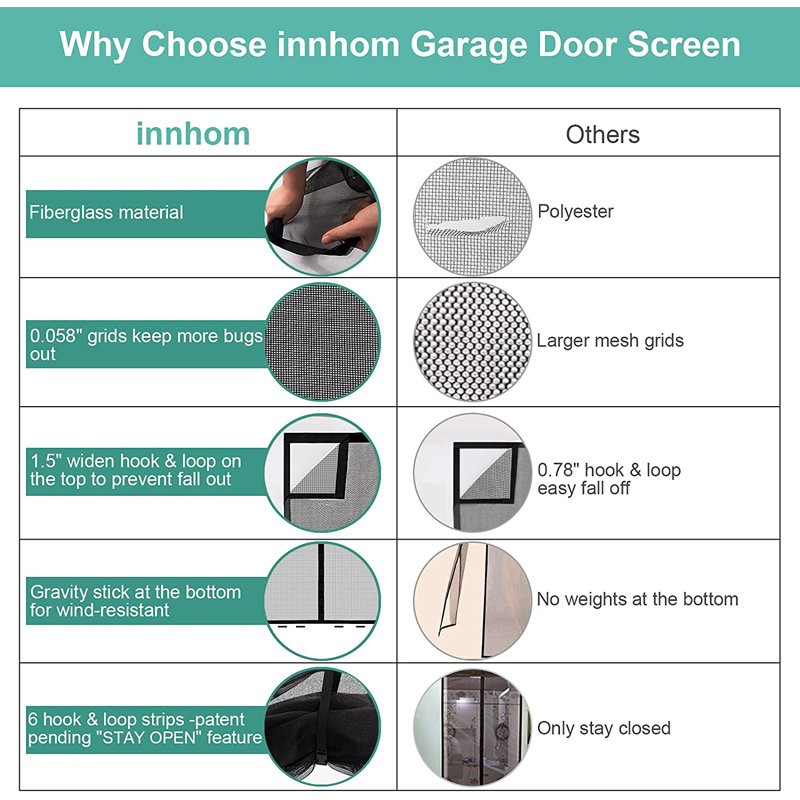 Why Choose innhom Garage Door Screen

| innhom | Others |
|---|---|
| Fiberglass material | Polyester |
| 0.058" grids keep more bugs out | Larger mesh grids |
| 1.5" widen hook & loop on the top to prevent fall out | 0.78" hook & loop easy fall off |
| Gravity stick at the bottom for wind-resistant | No weights at the bottom |
| 6 hook & loop strips -patent pending "STAY OPEN" feature | Only stay closed |