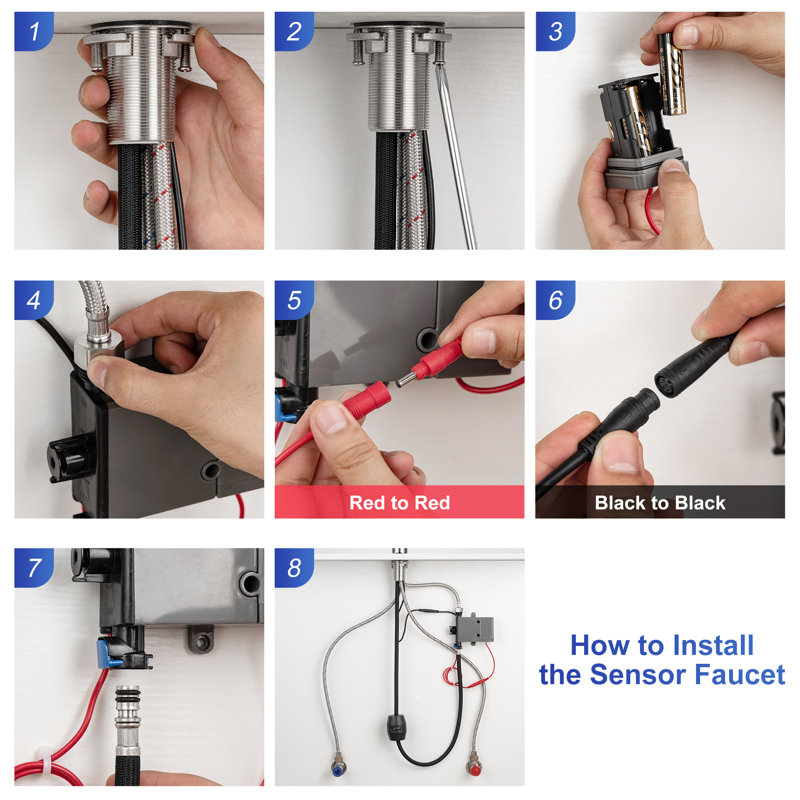 1

2

3

4

5

Red to Red

6

Black to Black

7

8

How to Install the Sensor Faucet