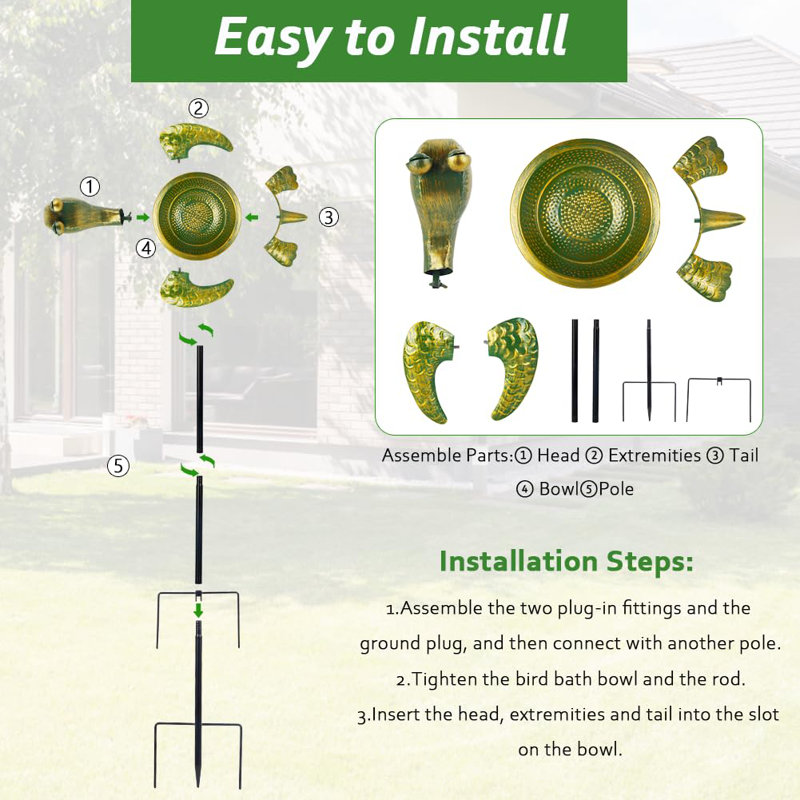 Easy to Install

②

①

③

④

⑤

Assemble Parts:① Head ② Extremities ③ Tail ④ Bowl⑤Pole

Installation Steps:

1.Assemble the two plug-in fittings and the ground plug, and then connect with another pole.

2.Tighten the bird bath bowl and the rod.

3.Insert the head, extremities and tail into the slot on the bowl.